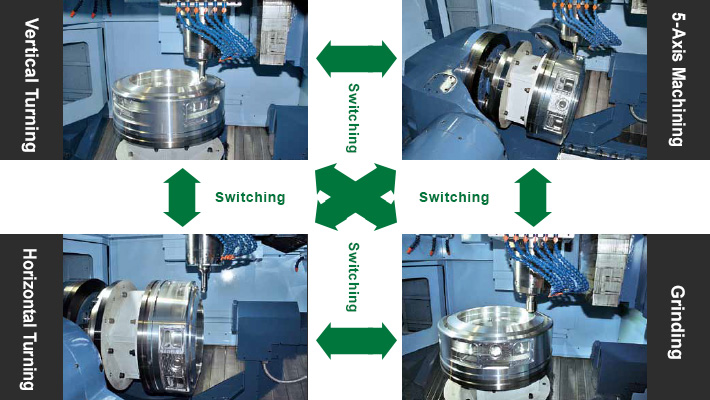 Vertical Turning

Switching

5-Axis Machining

Switching

Switching

Horizontal Turning

Switching

Grinding