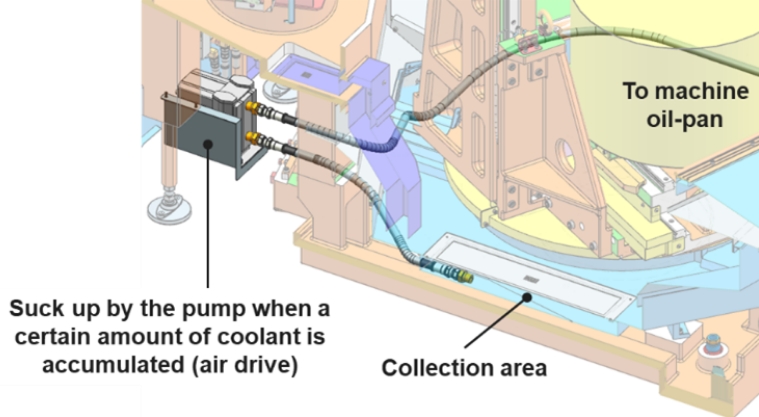 To machine oil-pan

Suck up by the pump when a certain amount of coolant is accumulated (air drive)

Collection area